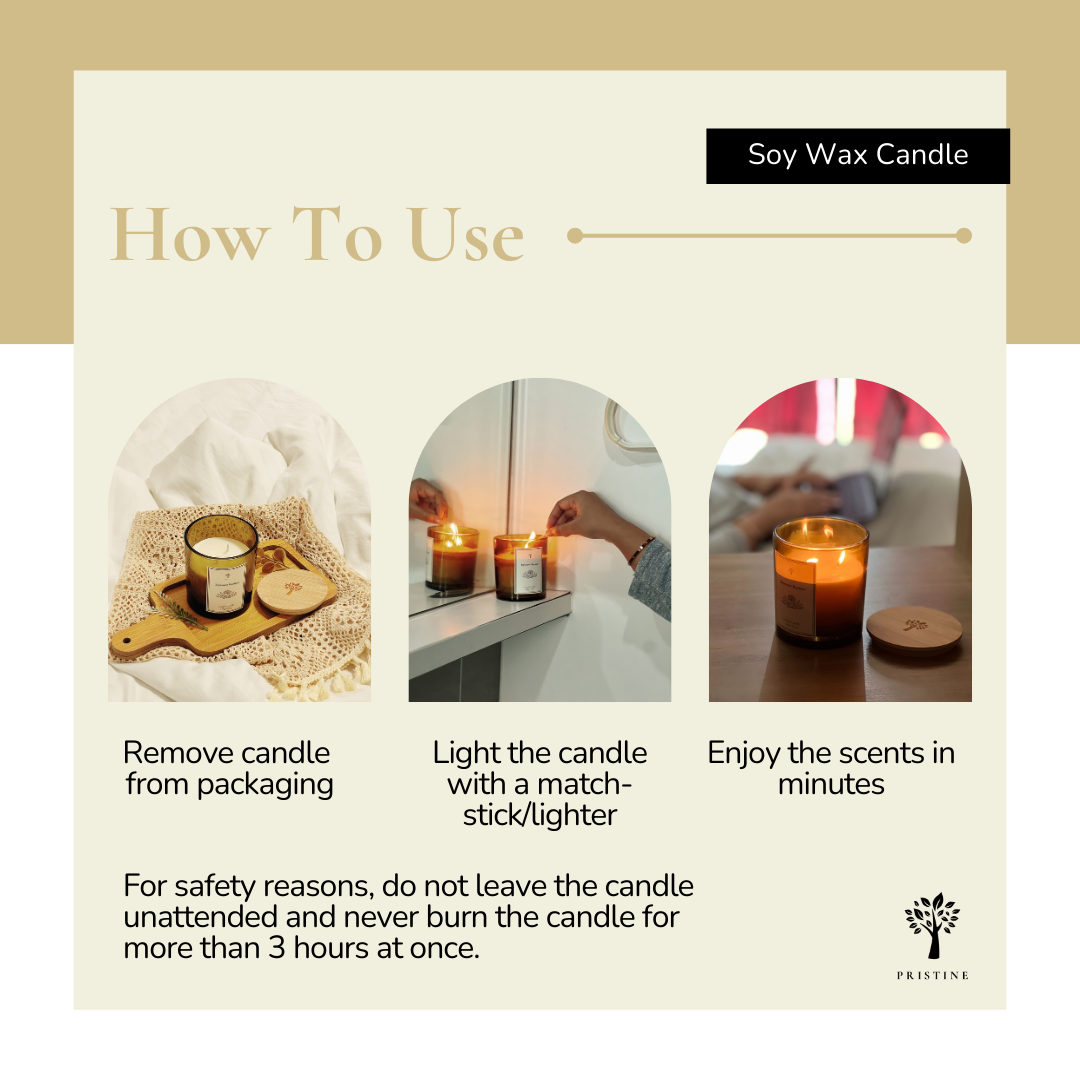 Soy Wax Candle

How To Use

Remove candle from packaging

Light the candle with a match-stick/lighter

Enjoy the scents in minutes

For safety reasons, do not leave the candle unattended and never burn the candle for more than 3 hours at once.

PRISTINE